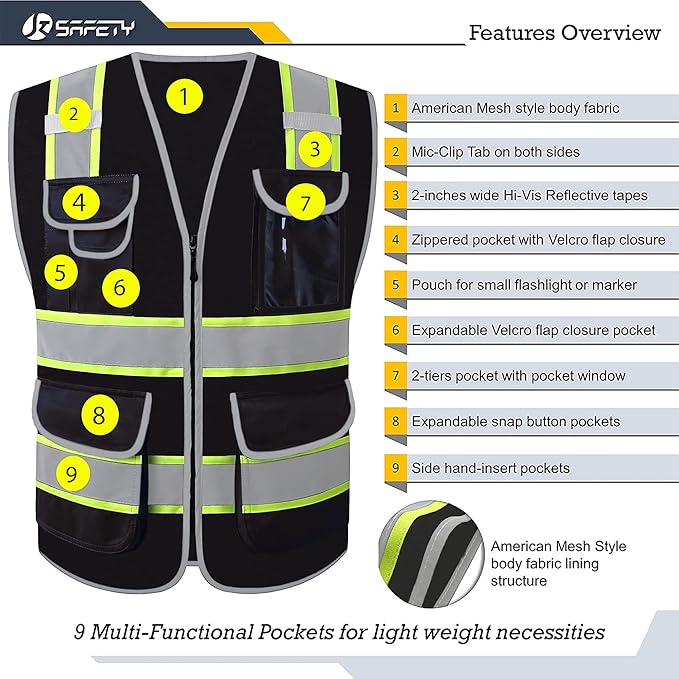 JK SAFETY

Features Overview

1

2

3

4

7

5

6

8

9

1 American Mesh style body fabric

2 Mic-Clip Tab on both sides

3 2-inches wide Hi-Vis Reflective tapes

4 Zippered pocket with Velcro flap closure

5 Pouch for small flashlight or marker

6 Expandable Velcro flap closure pocket

7 2-tiers pocket with pocket window

8 Expandable snap button pockets

9 Side hand-insert pockets

American Mesh Style body fabric lining structure

9 Multi-Functional Pockets for light weight necessities